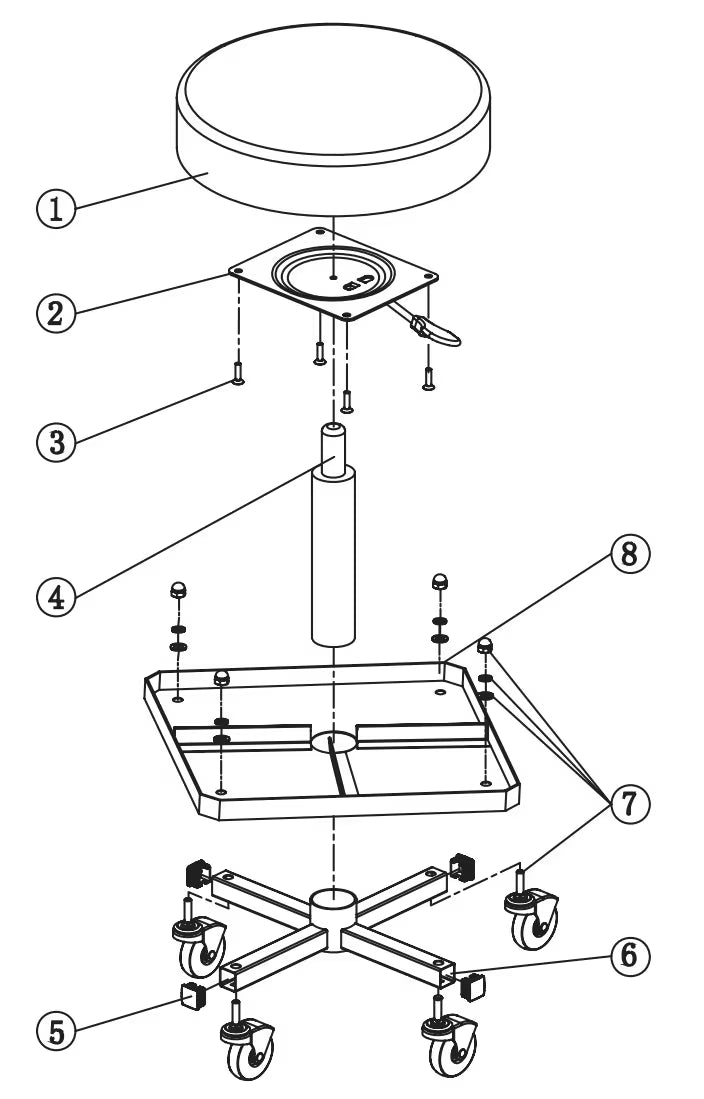 1
2
3
4
8
7
6
5